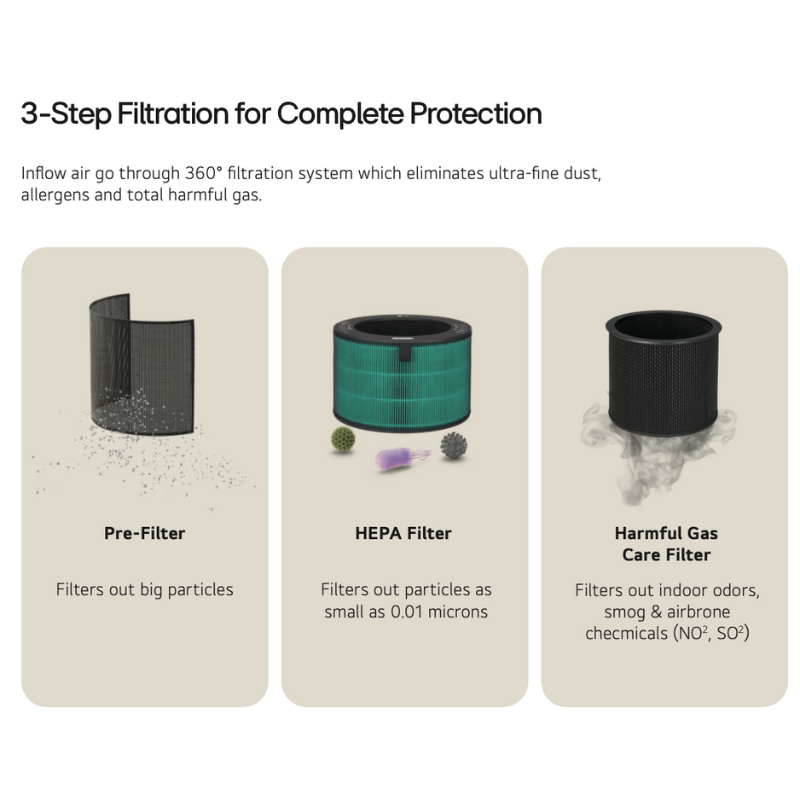 3-Step Filtration for Complete Protection

Inflow air go through 360° filtration system which eliminates ultra-fine dust, allergens and total harmful gas.

Pre-Filter

Filters out big particles

HEPA Filter

Filters out particles as small as 0.01 microns

Harmful Gas Care Filter

Filters out indoor odors, smog & airbrone checmicals ($NO^2$, $SO^2$)